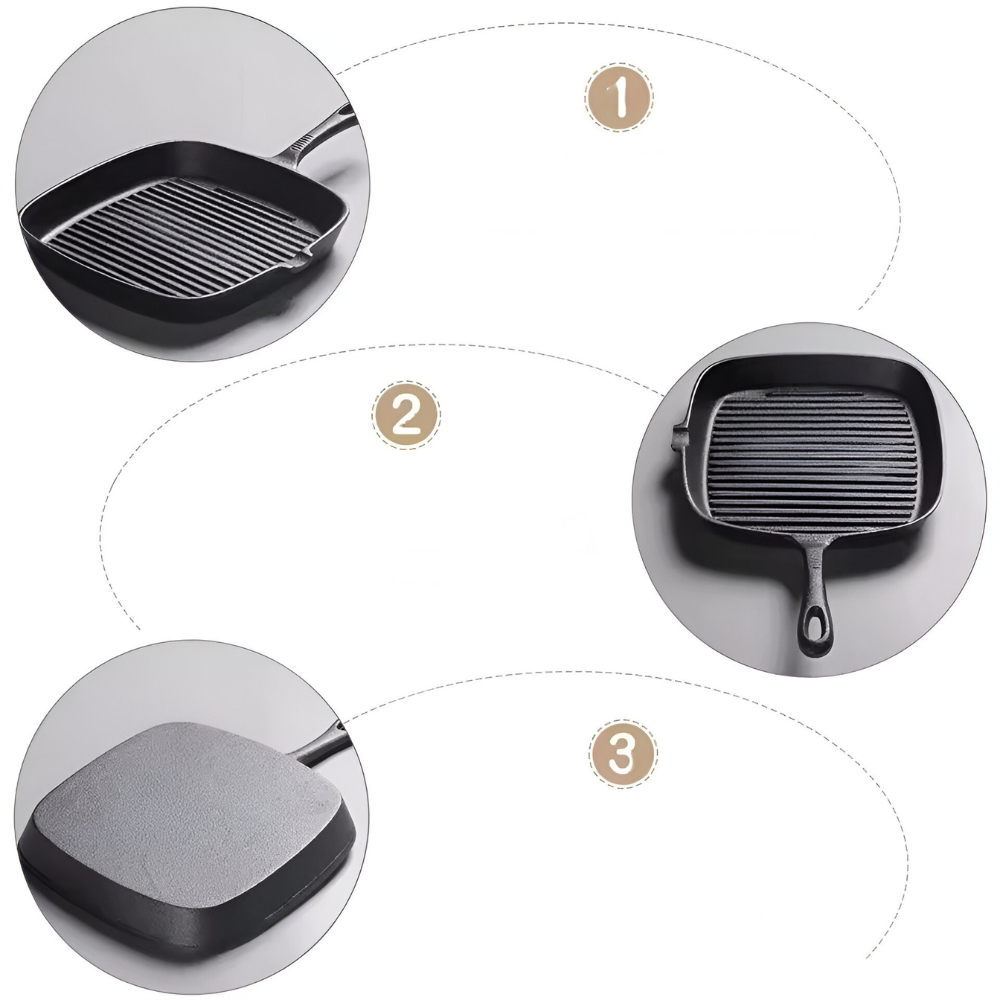 1

2

3